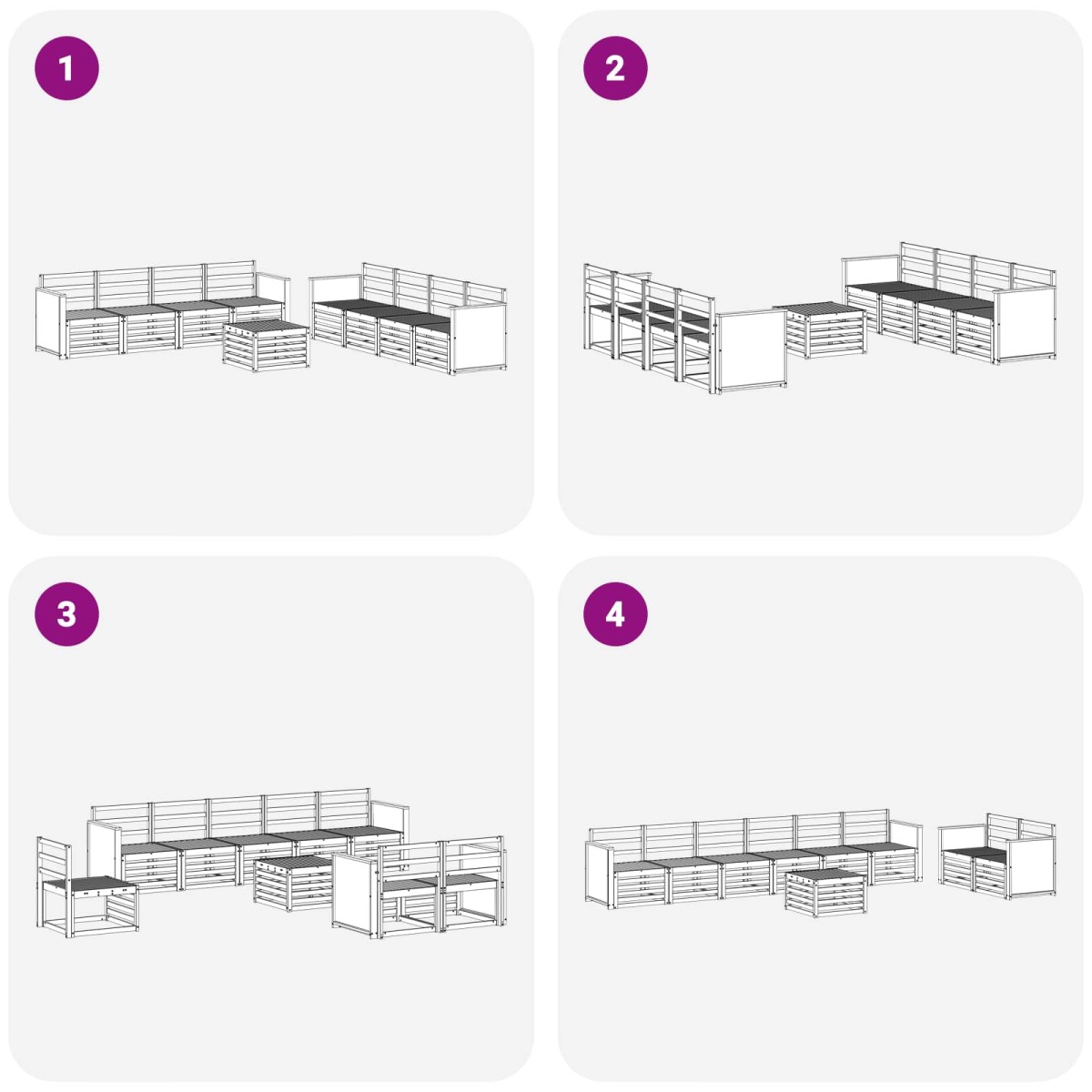 1

2

3

4