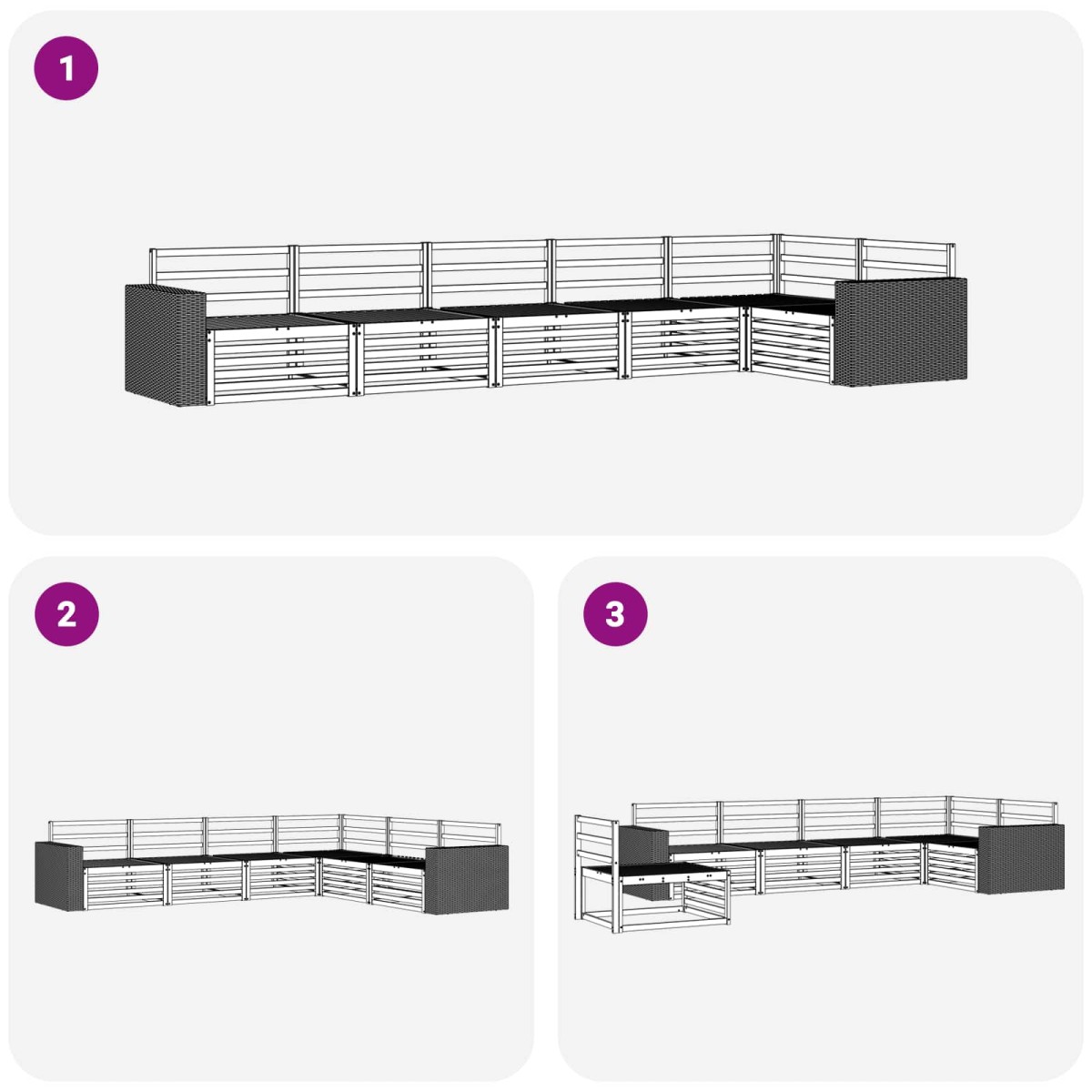 1

2

3