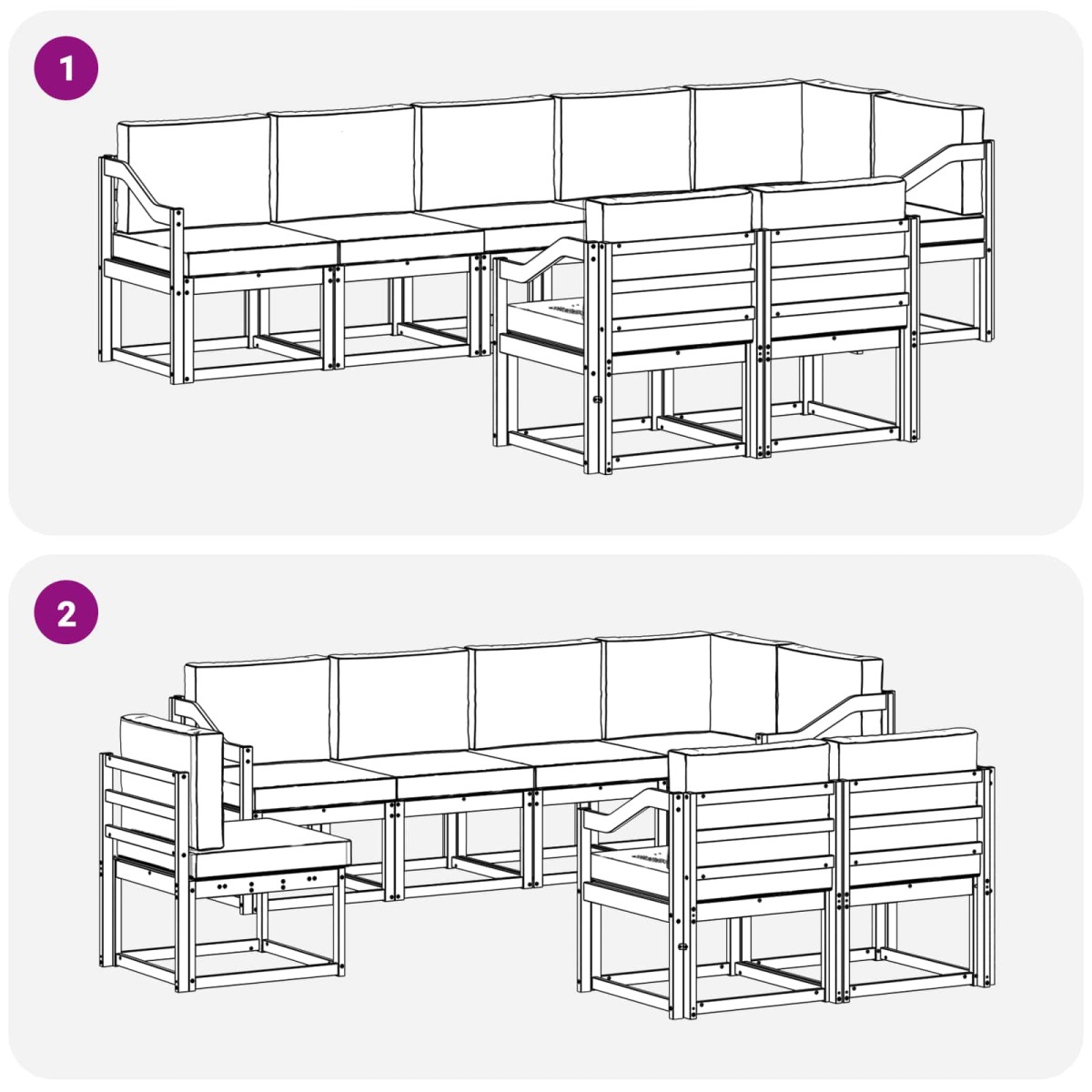 1

2