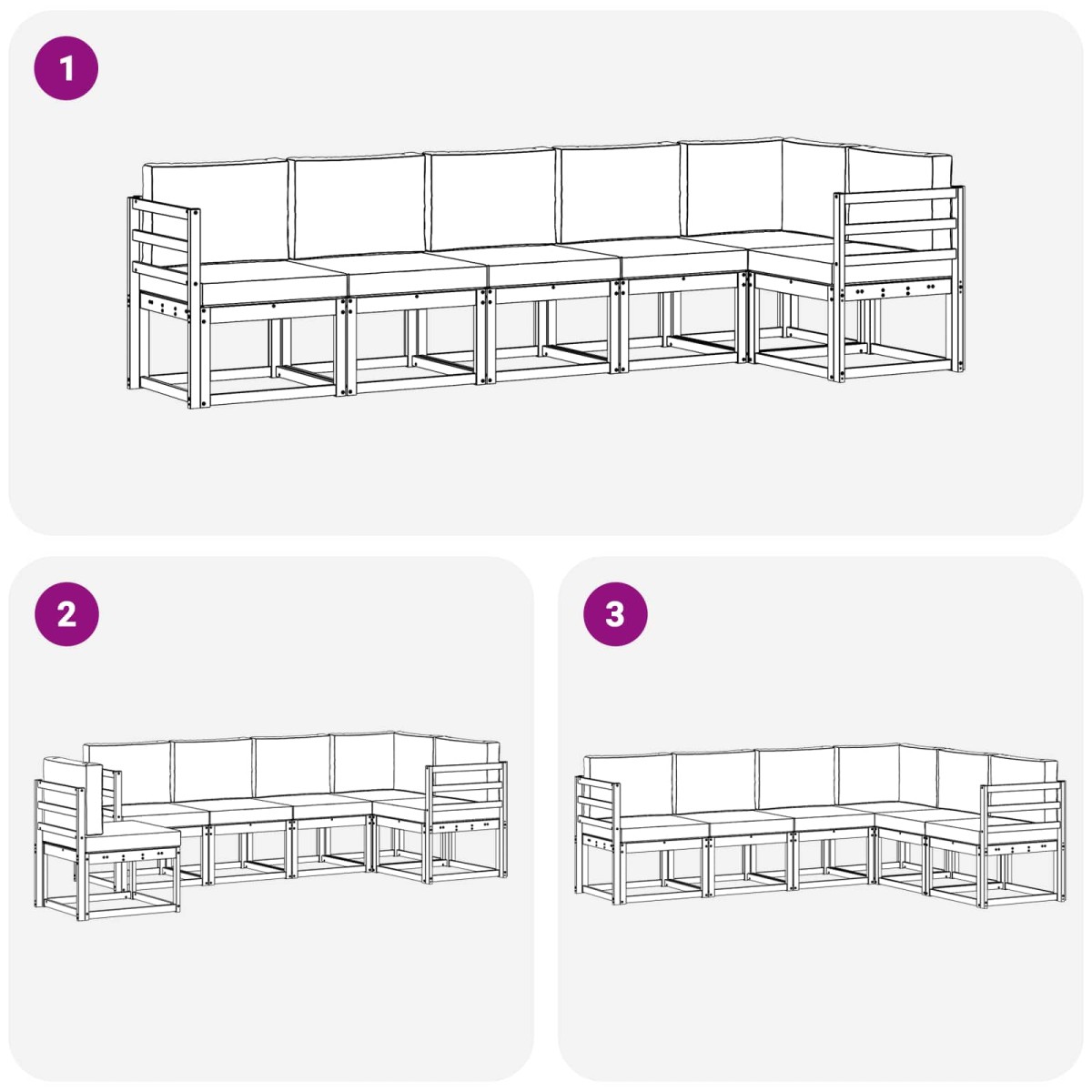 1

2

3