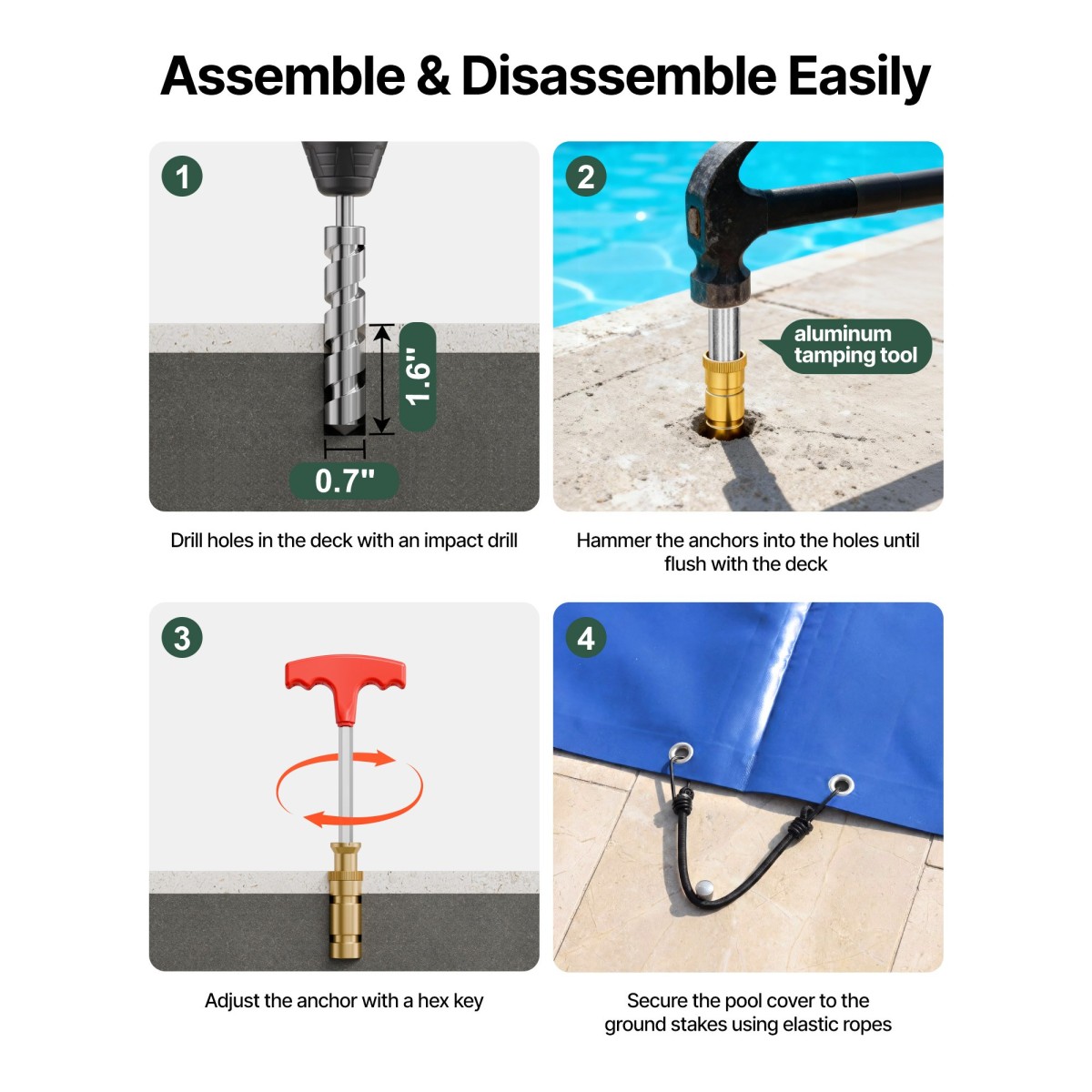 Assemble & Disassemble Easily

1

1.6"

0.7"

Drill holes in the deck with an impact drill

2

aluminum tamping tool

Hammer the anchors into the holes until flush with the deck

3

Adjust the anchor with a hex key

4

Secure the pool cover to the ground stakes using elastic ropes