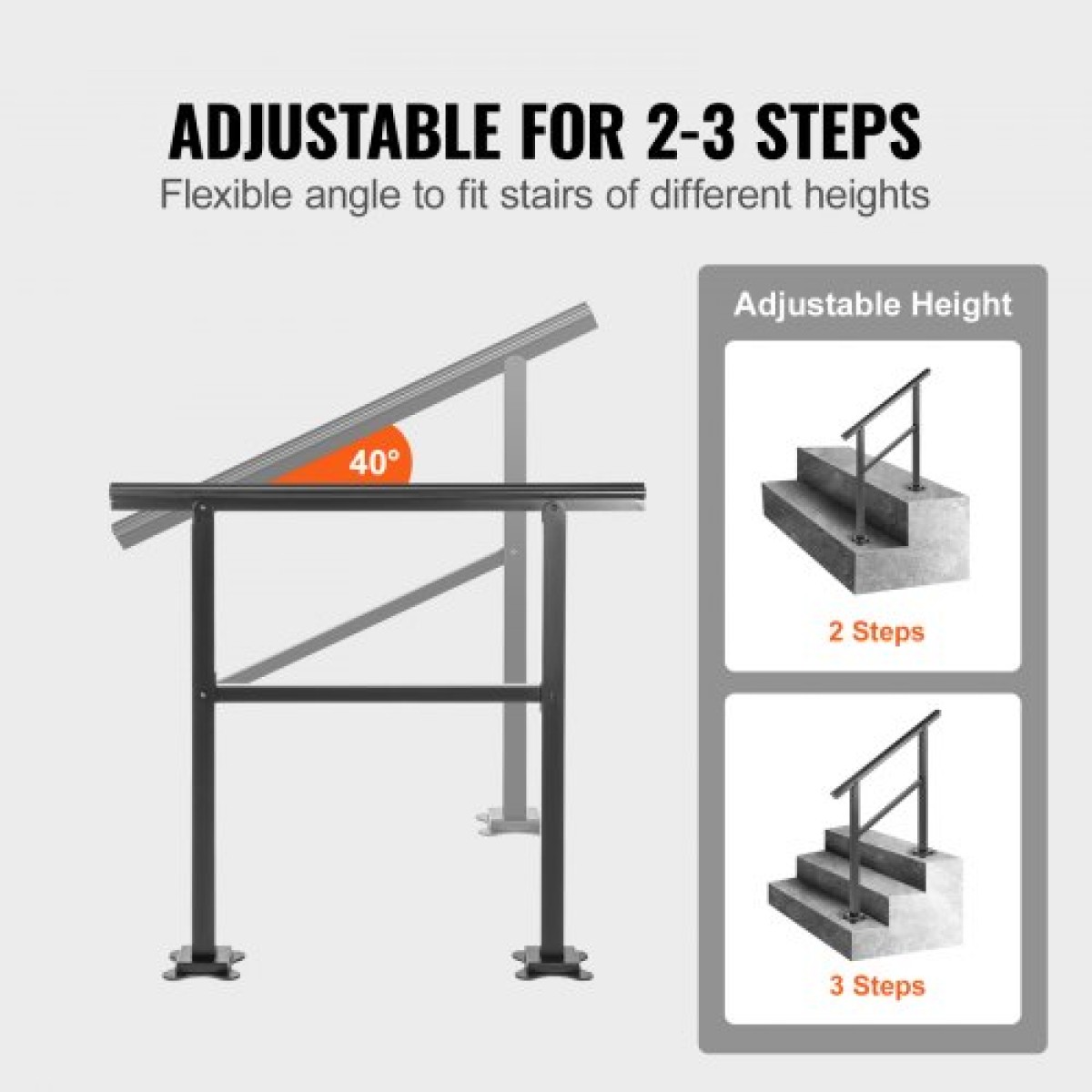 ADJUSTABLE FOR 2-3 STEPS

Flexible angle to fit stairs of different heights

40°

Adjustable Height

2 Steps

3 Steps