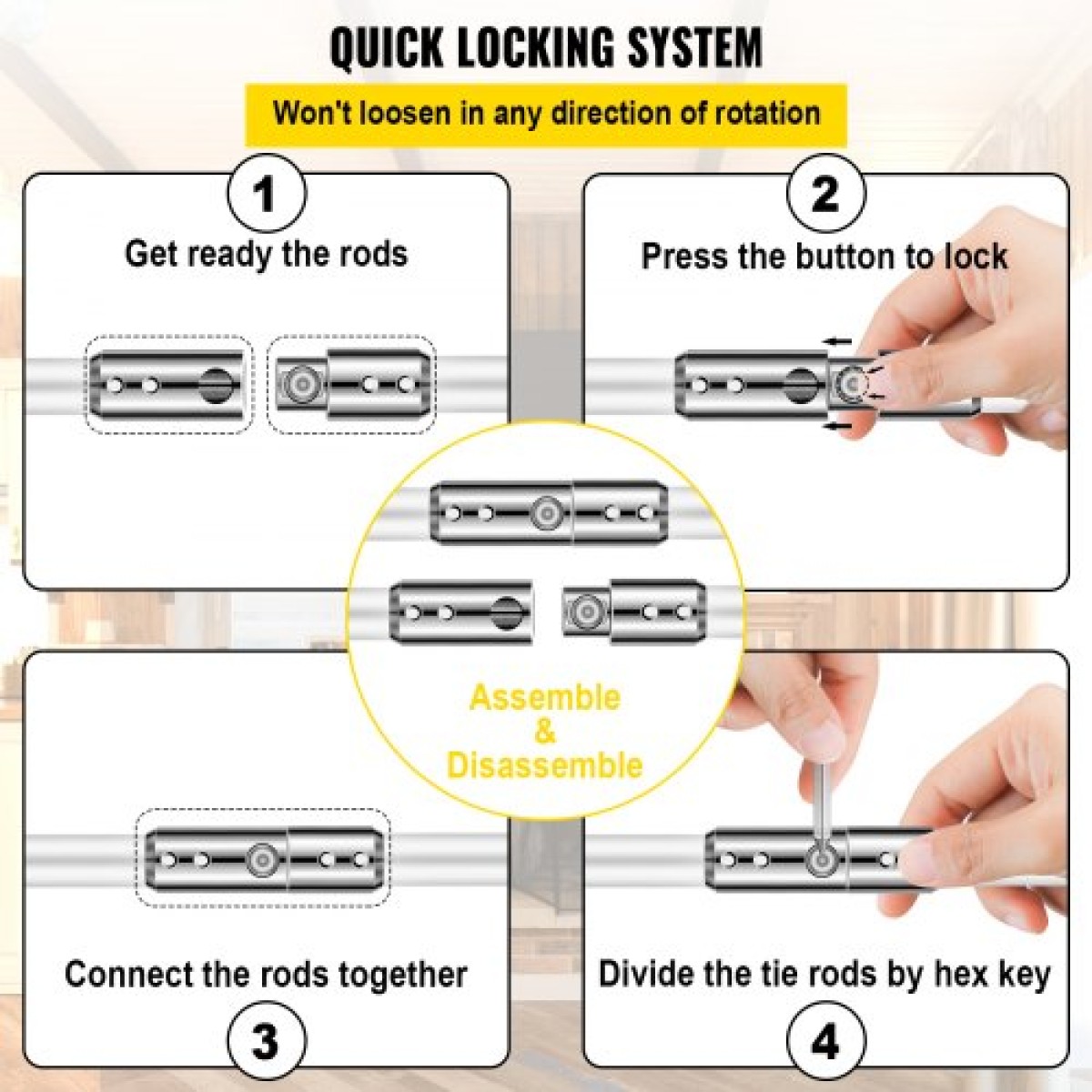 QUICK LOCKING SYSTEM

Won't loosen in any direction of rotation

1

Get ready the rods

2

Press the button to lock

Assemble
&
Disassemble

Connect the rods together

3

Divide the tie rods by hex key

4