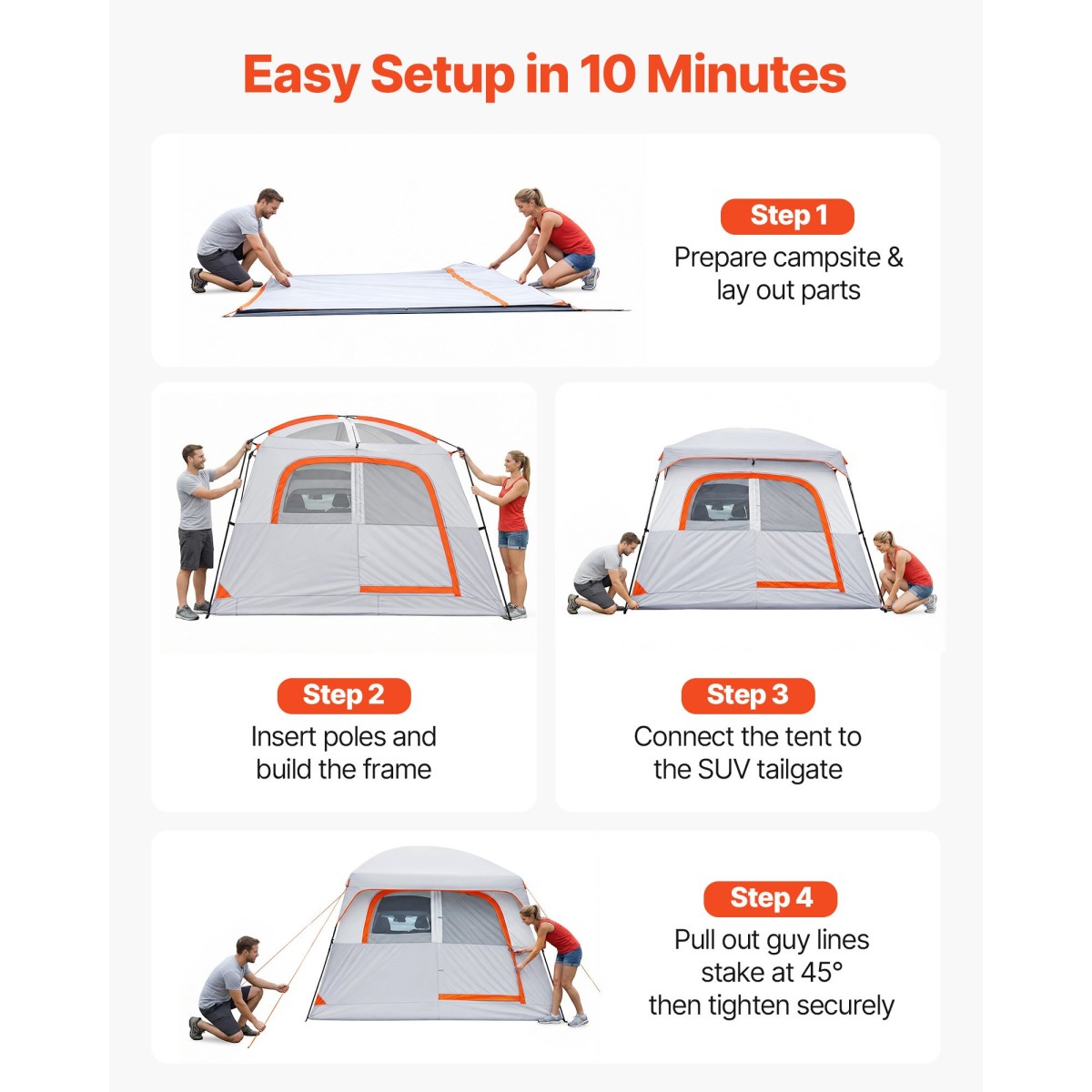 Easy Setup in 10 Minutes

Step 1
Prepare campsite & lay out parts

Step 2
Insert poles and build the frame

Step 3
Connect the tent to the SUV tailgate

Step 4
Pull out guy lines stake at 45° then tighten securely