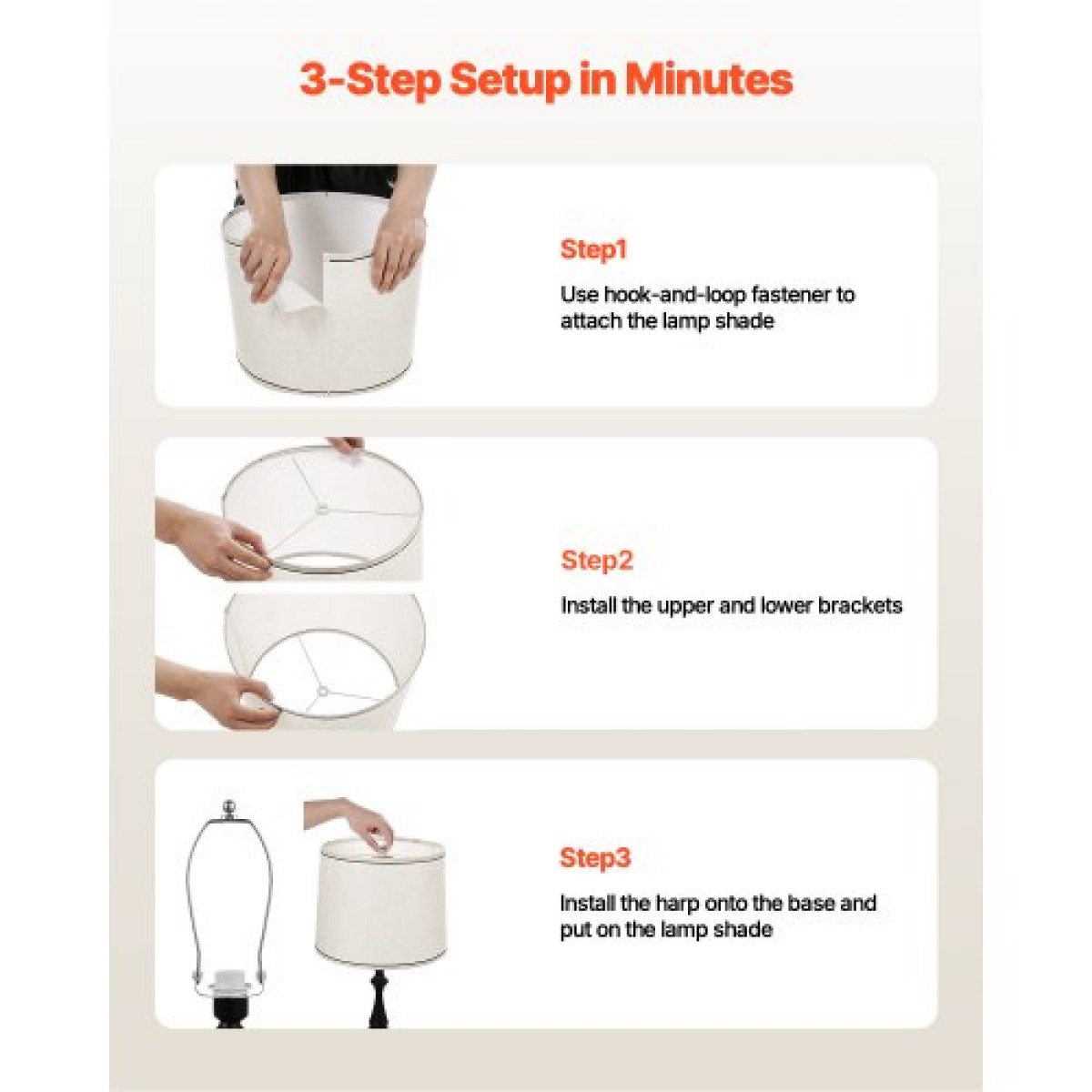 3-Step Setup in Minutes

Step1

Use hook-and-loop fastener to attach the lamp shade

Step2

Install the upper and lower brackets

Step3

Install the harp onto the base and put on the lamp shade