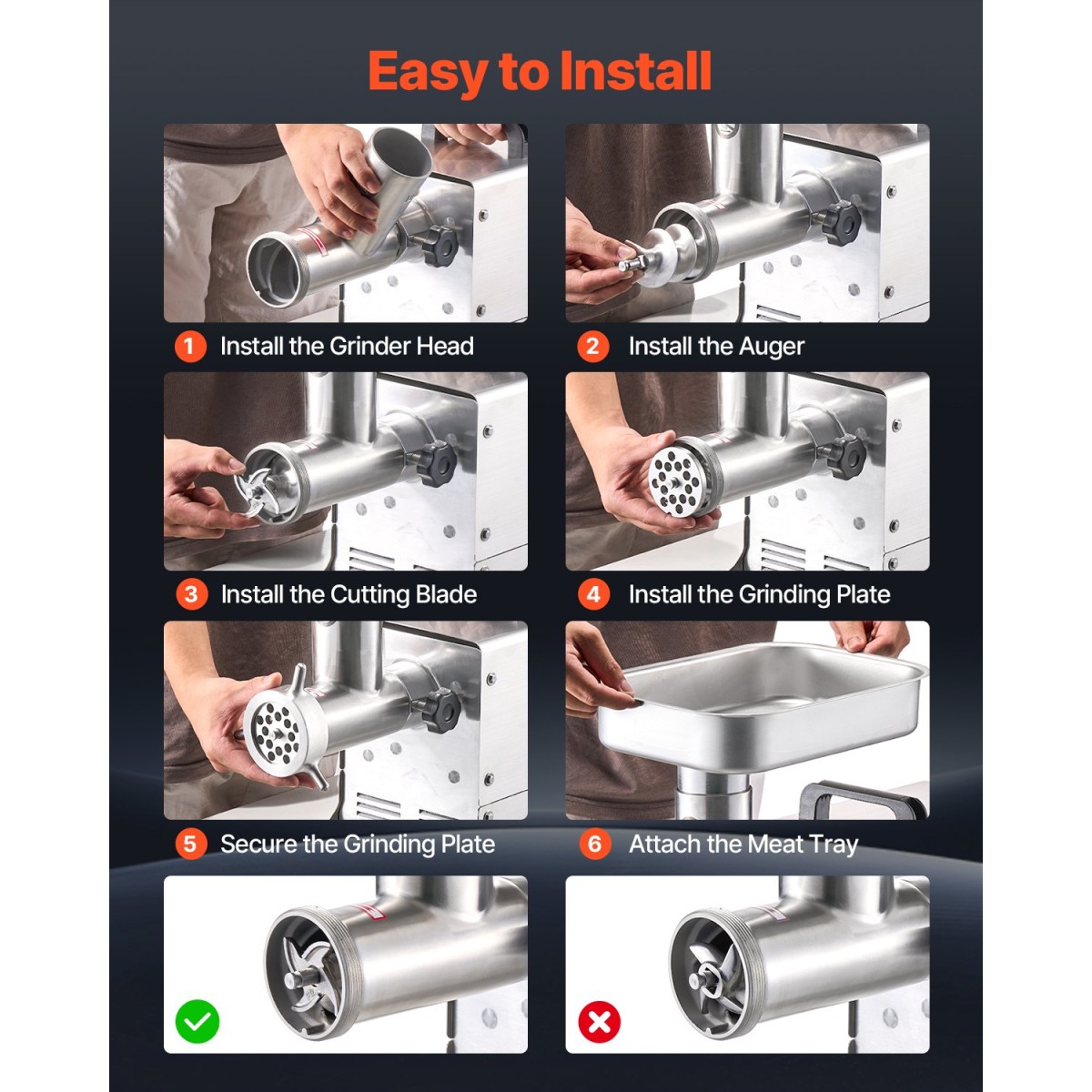 Easy to Install

1 Install the Grinder Head

2 Install the Auger

3 Install the Cutting Blade

4 Install the Grinding Plate

5 Secure the Grinding Plate

6 Attach the Meat Tray