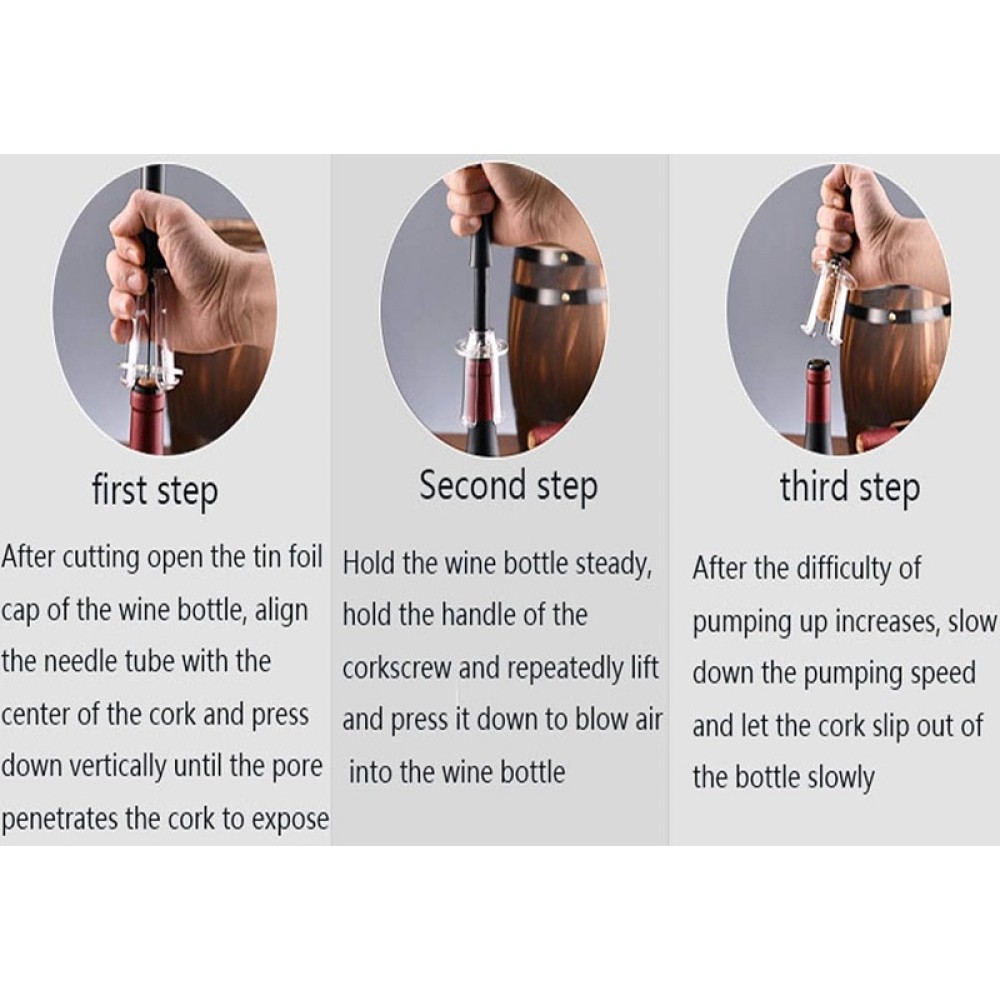 first step

After cutting open the tin foil cap of the wine bottle, align the needle tube with the center of the cork and press down vertically until the pore penetrates the cork to expose

Second step

Hold the wine bottle steady, hold the handle of the corkscrew and repeatedly lift and press it down to blow air into the wine bottle

third step

After the difficulty of pumping up increases, slow down the pumping speed and let the cork slip out of the bottle slowly