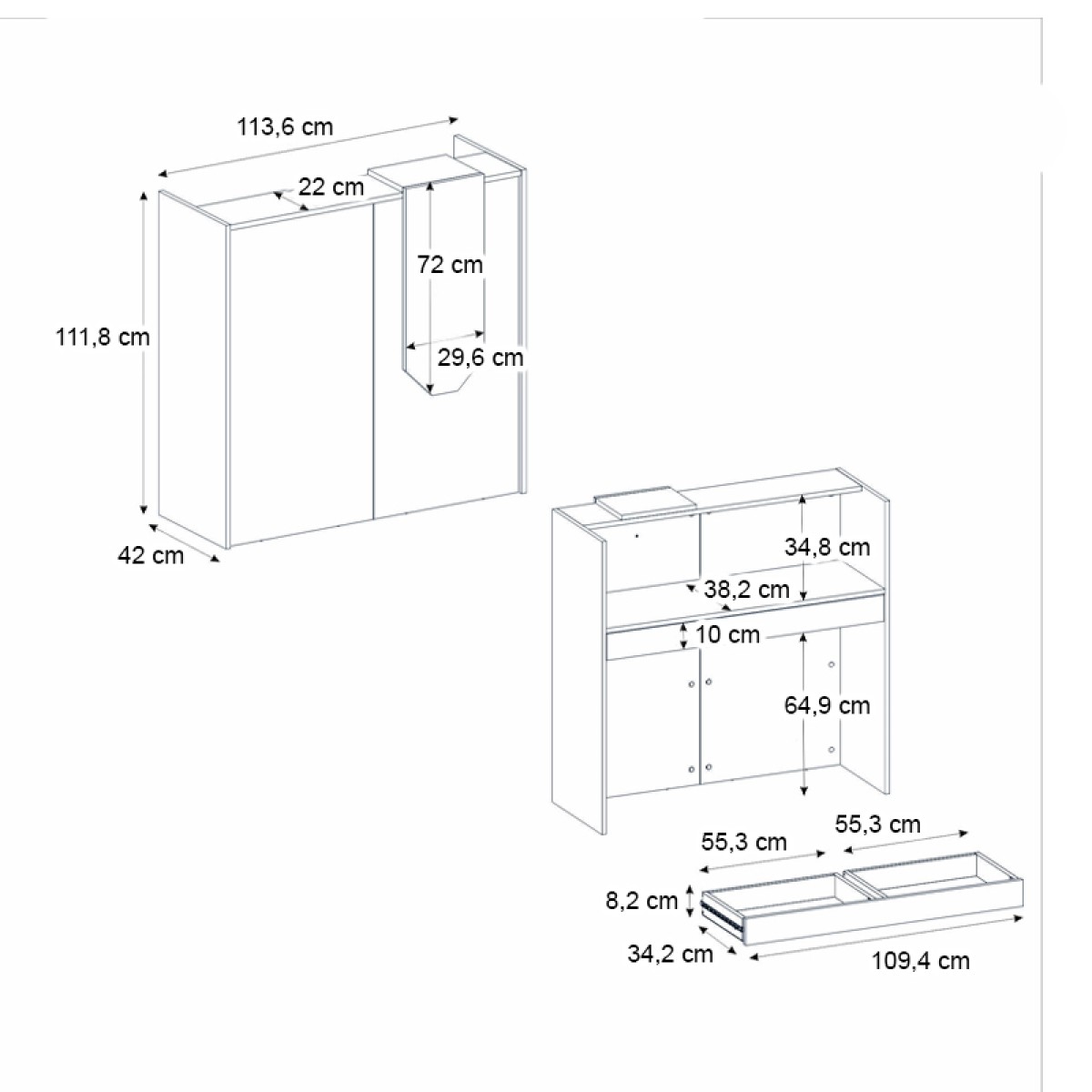 113,6 cm
22 cm
72 cm
111,8 cm
29,6 cm
42 cm
34,8 cm
38,2 cm
10 cm
64,9 cm
55,3 cm
55,3 cm
8,2 cm
34,2 cm
109,4 cm