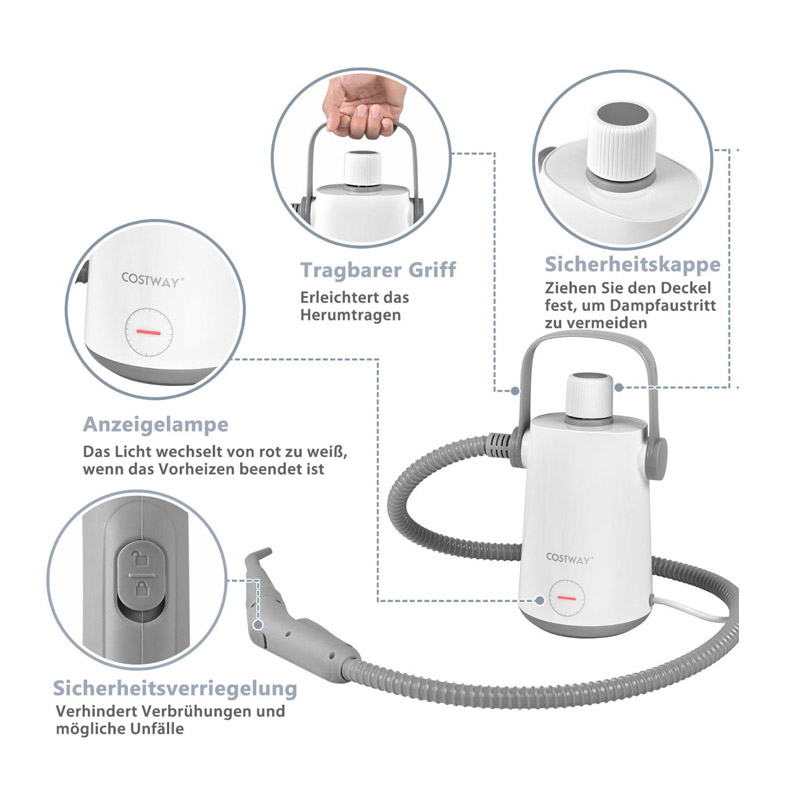 Tragbarer Griff
Erleichtert das Herumtragen

Sicherheitskappe
Ziehen Sie den Deckel fest, um Dampfaustritt zu vermeiden

COSTWAY®

Anzeigelampe
Das Licht wechselt von rot zu weiß, wenn das Vorheizen beendet ist

COSTWAY®

Sicherheitsverriegelung
Verhindert Verbrühungen und mögliche Unfälle