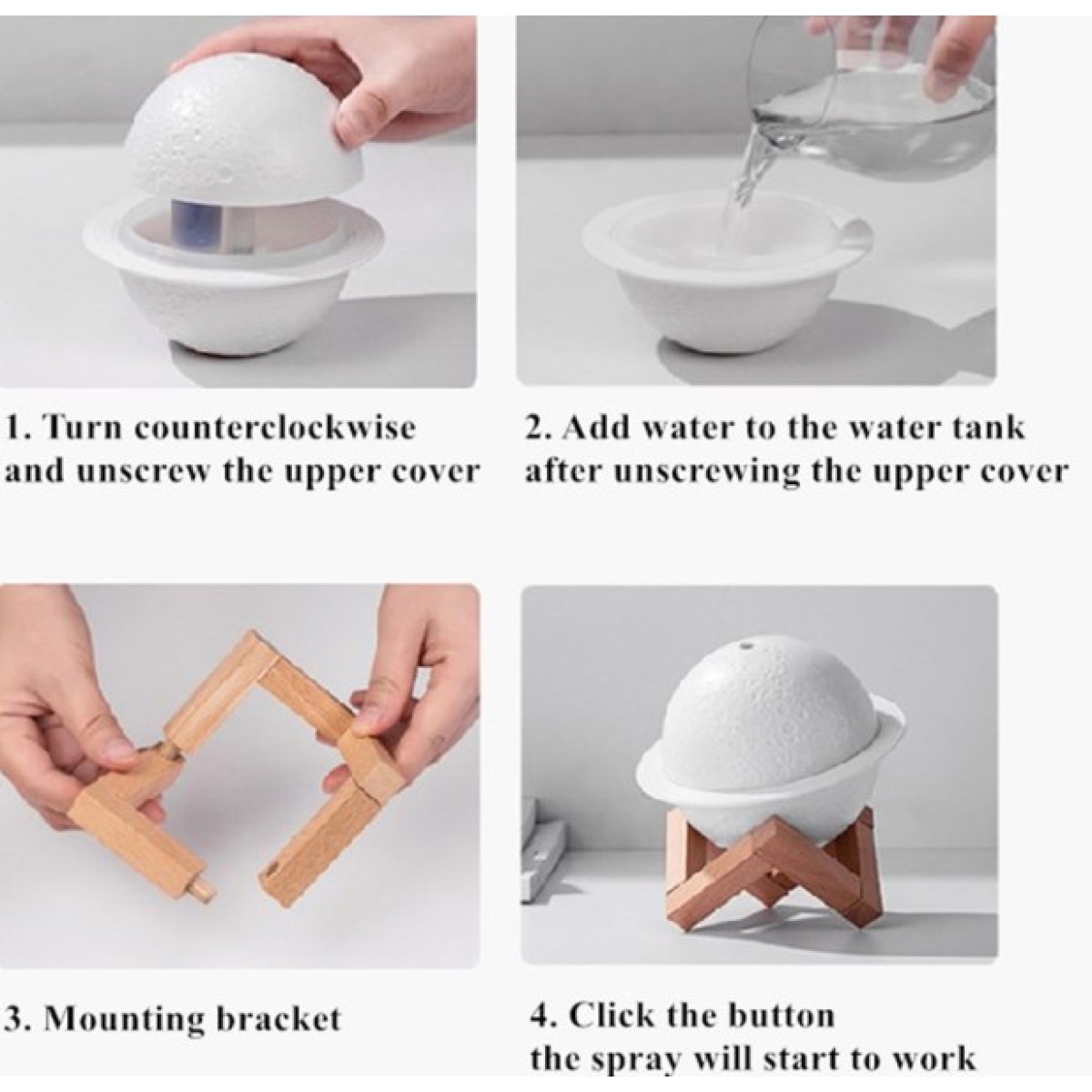 1. Turn counterclockwise and unscrew the upper cover

2. Add water to the water tank after unscrewing the upper cover

3. Mounting bracket

4. Click the button
the spray will start to work